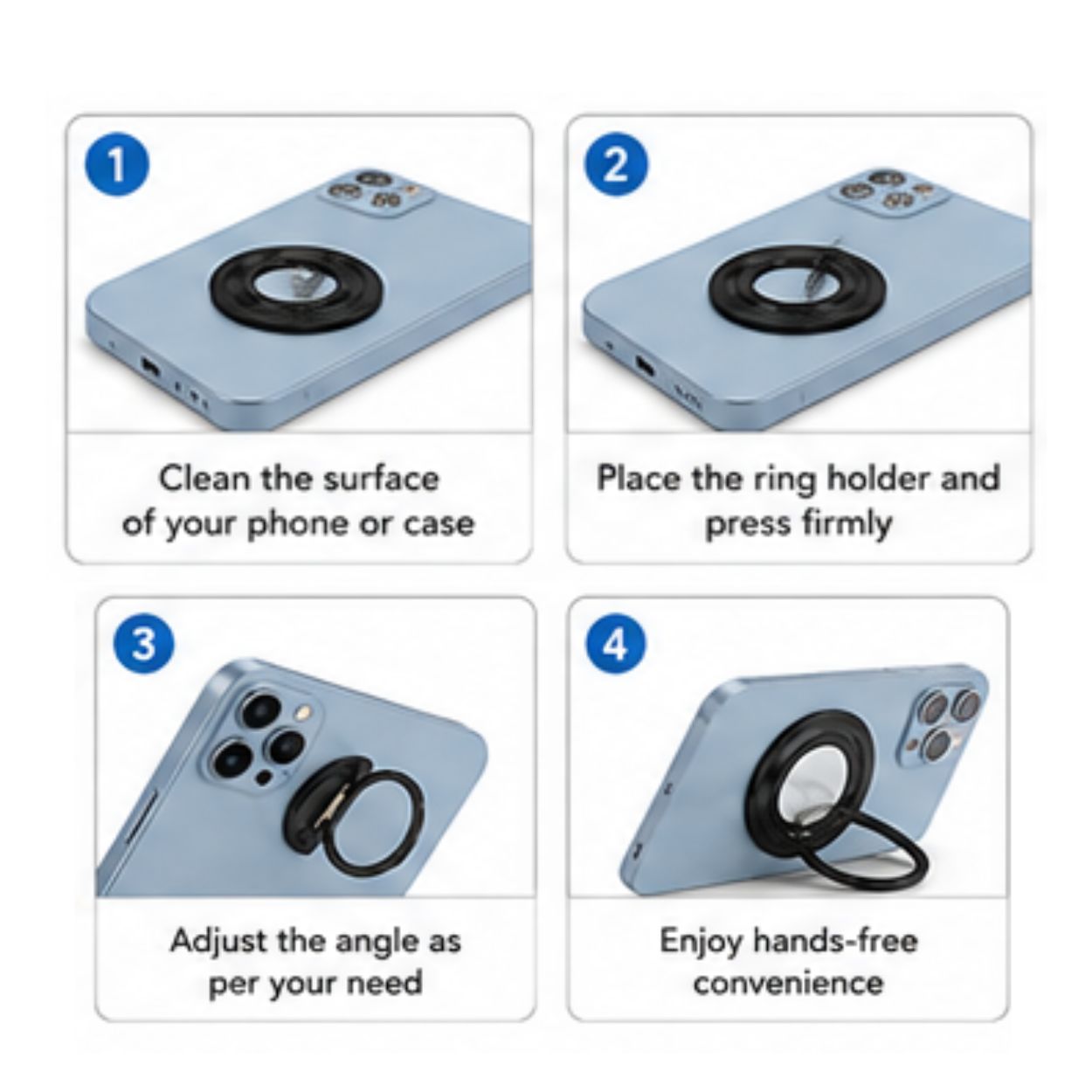 1

Clean the surface of your phone or case

2

Place the ring holder and press firmly

3

Adjust the angle as per your need

4

Enjoy hands-free convenience